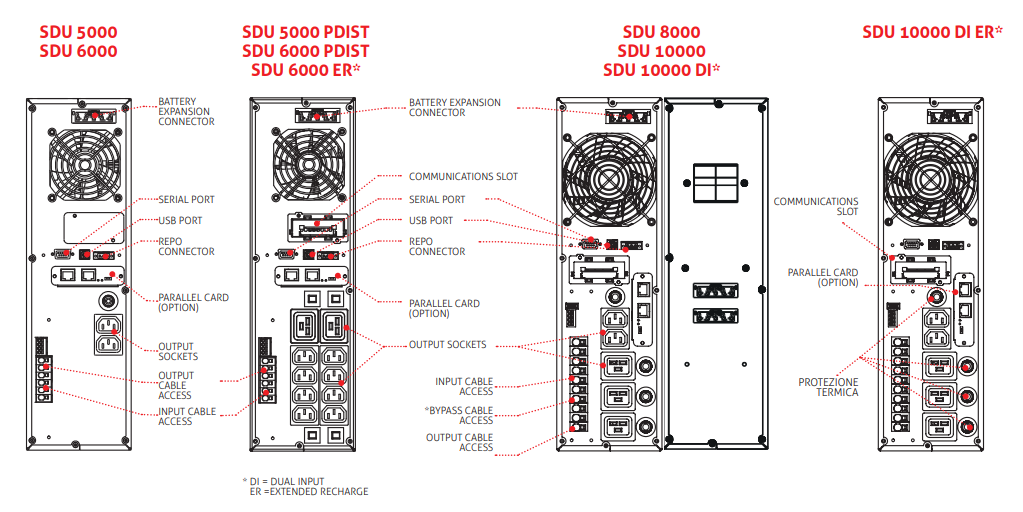 SDU 5000
SDU 6000

SDU 5000 PDIST
SDU 6000 PDIST
SDU 6000 ER*

SDU 8000
SDU 10000
SDU 10000 DI*

SDU 10000 DI ER*

BATTERY EXPANSION CONNECTOR

SERIAL PORT

USB PORT

REPO CONNECTOR

PARALLEL CARD (OPTION)

OUTPUT SOCKETS

OUTPUT CABLE ACCESS

INPUT CABLE ACCESS

BATTERY EXPANSION CONNECTOR

COMMUNICATIONS SLOT

SERIAL PORT

USB PORT

REPO CONNECTOR

PARALLEL CARD (OPTION)

OUTPUT SOCKETS

INPUT CABLE ACCESS

*BYPASS CABLE ACCESS

OUTPUT CABLE ACCESS

COMMUNICATIONS SLOT

PARALLEL CARD (OPTION)

PROTEZIONE TERMICA

* DI = DUAL INPUT
ER =EXTENDED RECHARGE